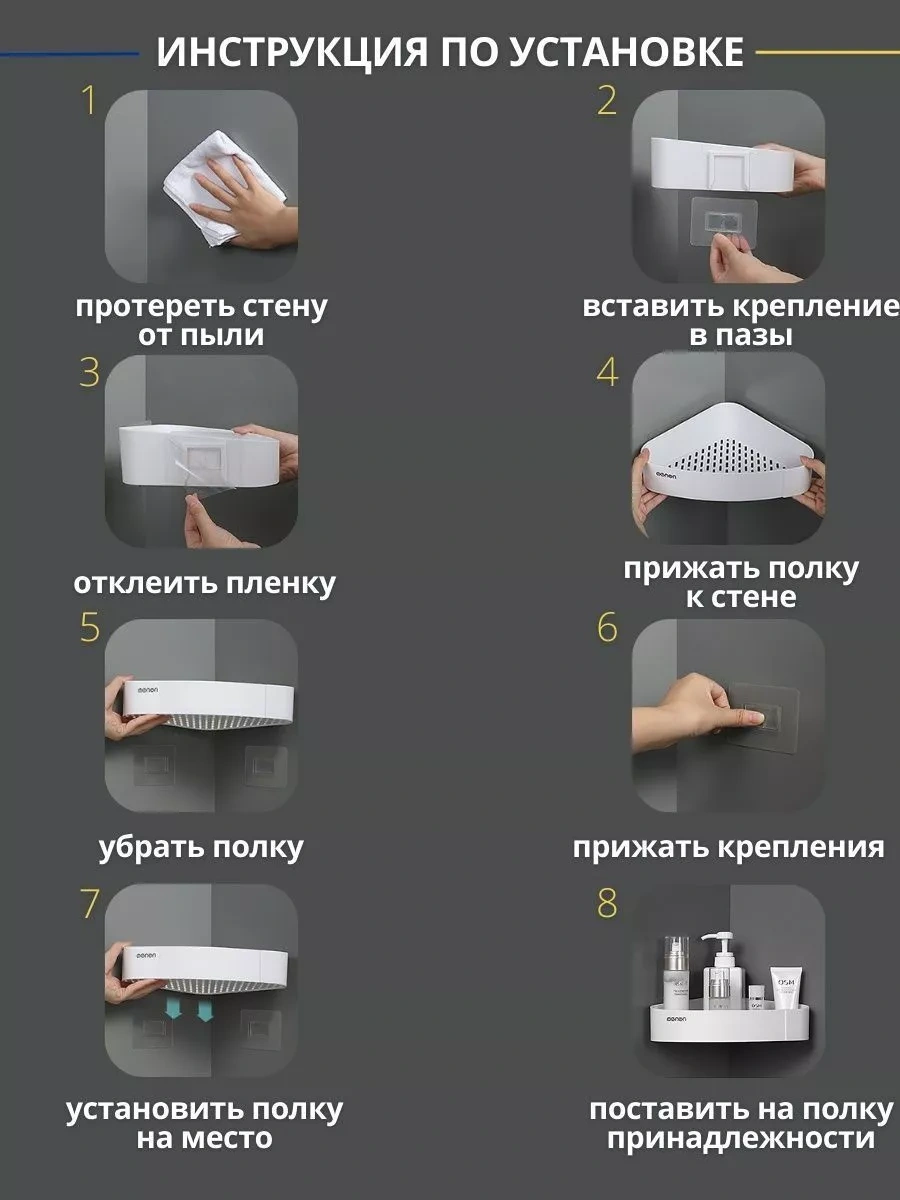 ИНСТРУКЦИЯ ПО УСТАНОВКЕ

1

протереть стену от пыли

2

вставить крепление в пазы

3

отклеить пленку

4

oenen

прижать полку к стене

5

oenen

убрать полку

6

прижать крепления

7

oenen

установить полку на место

8

OSM

oenen

поставить на полку принадлежности