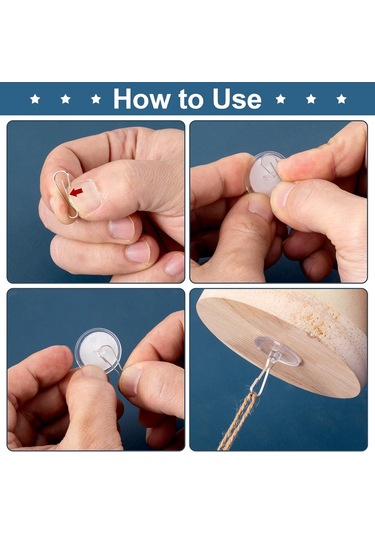 ★ ★ ★ How to Use ★ ★ ★