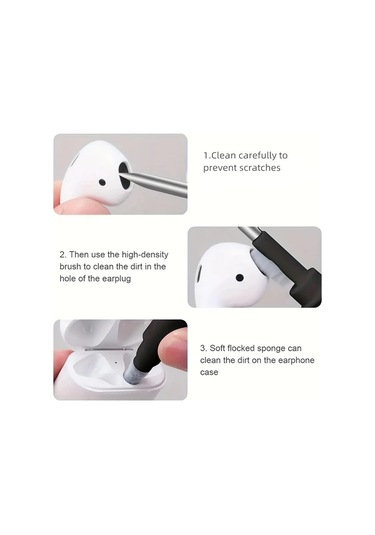 1.Clean carefully to prevent scratches

2. Then use the high-density brush to clean the dirt in the hole of the earplug

3. Soft flocked sponge can clean the dirt on the earphone case