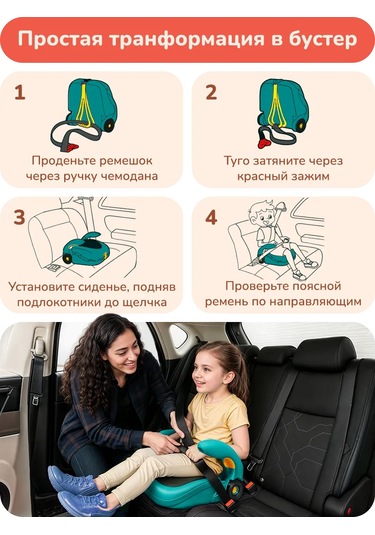 Простая транформация в бустер

1
Проденьте ремешок через ручку чемодана

2
Туго затяните через красный зажим

3
Установите сиденье, подняв подлокотники до щелчка

4
Проверьте поясной ремень по направляющим