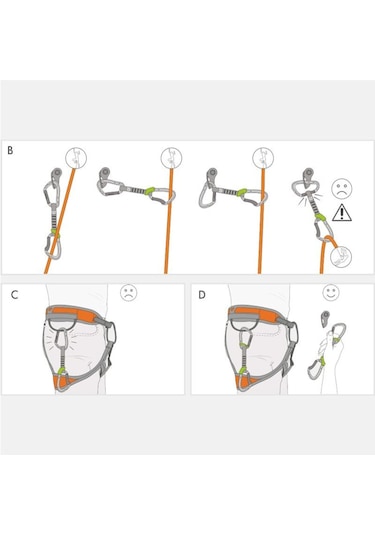 B

C

D