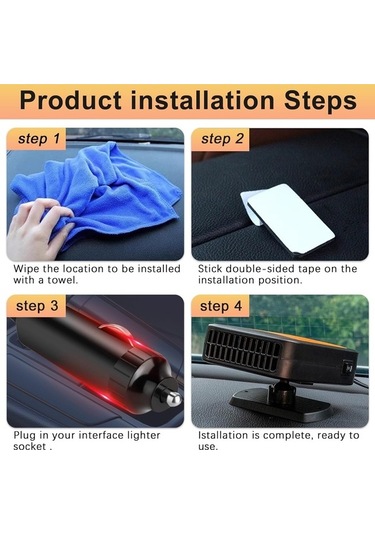 Product installation Steps

step 1

Wipe the location to be installed with a towel.

step 2

Stick double-sided tape on the installation position.

step 3

Plug in your interface lighter socket .

step 4

Istallation is complete, ready to use.