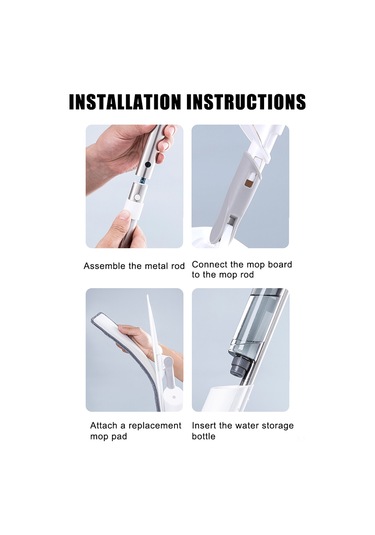 INSTALLATION INSTRUCTIONS

Assemble the metal rod

Connect the mop board to the mop rod

Attach a replacement mop pad

Insert the water storage bottle