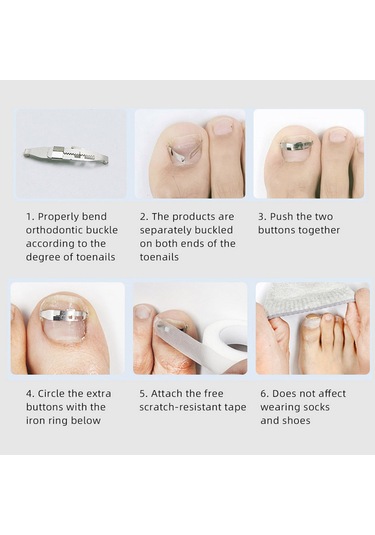 1. Properly bend orthodontic buckle according to the degree of toenails

2. The products are separately buckled on both ends of the toenails

3. Push the two buttons together

4. Circle the extra buttons with the iron ring below

5. Attach the free scratch-resistant tape

6. Does not affect wearing socks and shoes