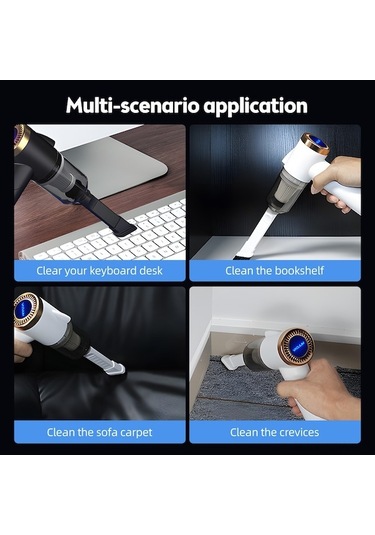 Multi-scenario application

Clear your keyboard desk

Clean the bookshelf

Clean the sofa carpet

Clean the crevices