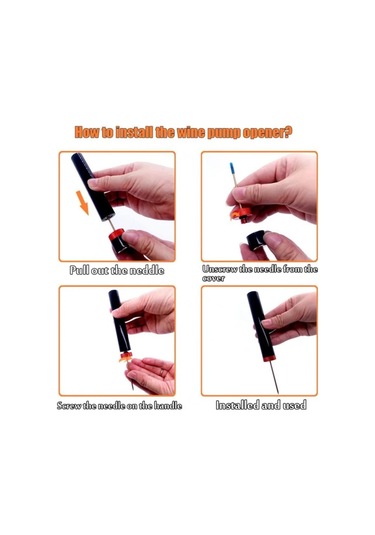 How to install the wine pump opener?

Pull out the neddle

Unscrew the needle from the cover

Screw the needle on the handle

Installed and used