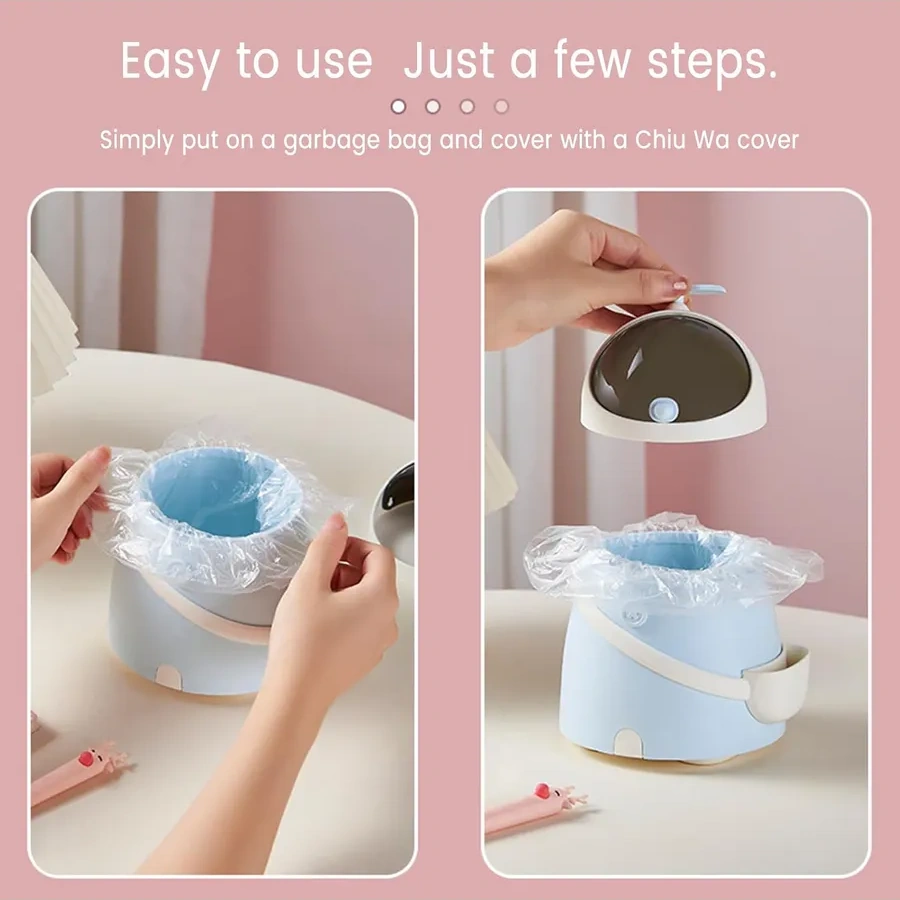 Easy to use  Just a few steps.

Simply put on a garbage bag and cover with a Chiu Wa cover