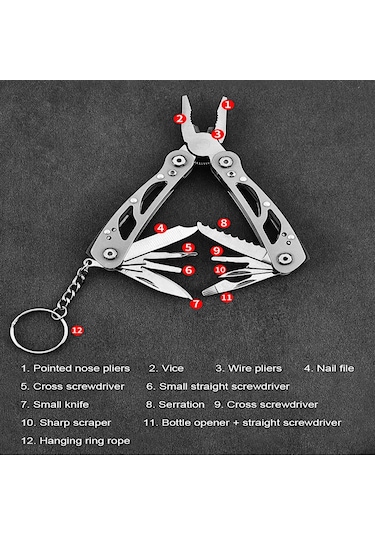 1
2
3
4
8
5
9
6
10
7
11
12

1. Pointed nose pliers 2. Vice 3. Wire pliers 4. Nail file

5. Cross screwdriver 6. Small straight screwdriver

7. Small knife 8. Serration 9. Cross screwdriver

10. Sharp scraper 11. Bottle opener + straight screwdriver

12. Hanging ring rope