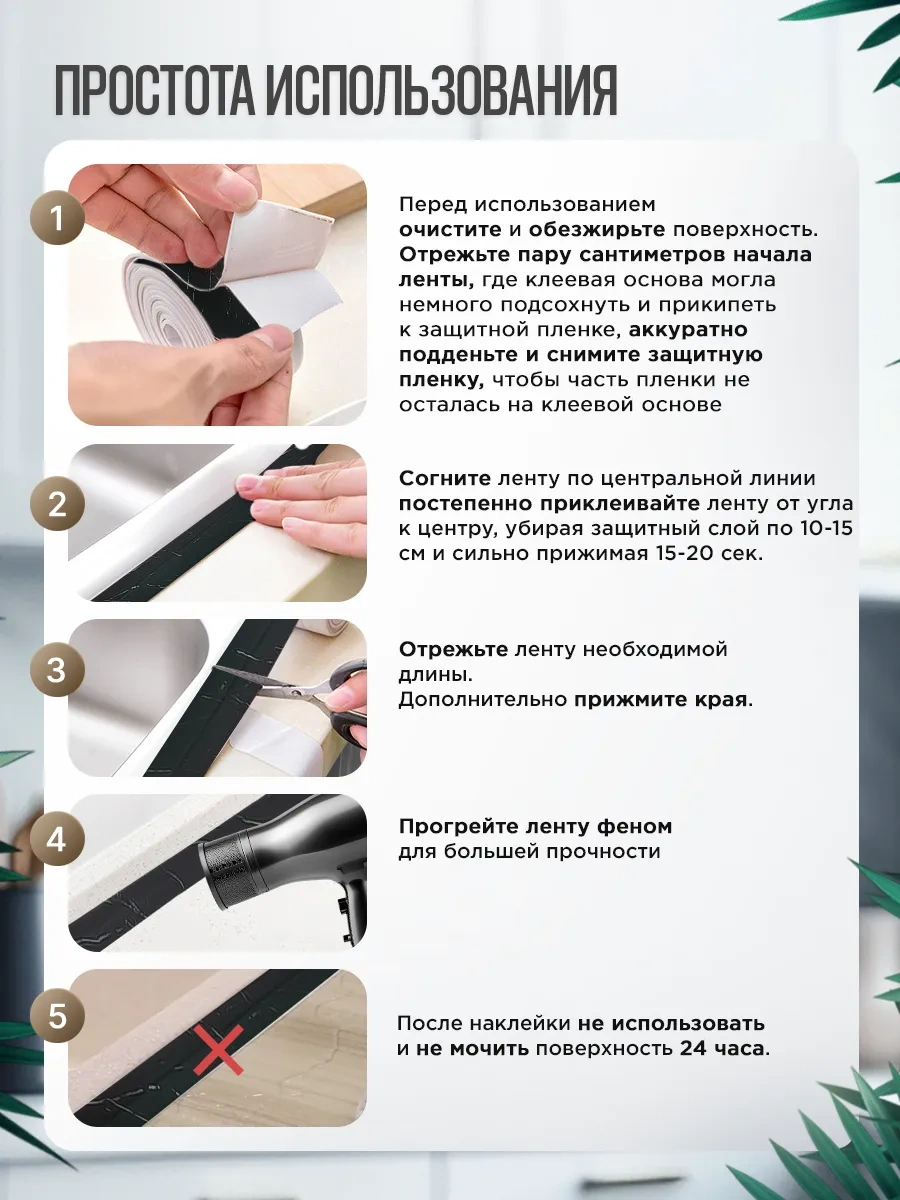 ПРОСТОТА ИСПОЛЬЗОВАНИЯ

1

Перед использованием очистите и обезжирьте поверхность. Отрежьте пару сантиметров начала ленты, где клеевая основа могла немного подсохнуть и прикипеть к защитной пленке, аккуратно подденьте и снимите защитную пленку, чтобы часть пленки не осталась на клеевой основе

2

Согните ленту по центральной линии постепенно приклеивайте ленту от угла к центру, убирая защитный слой по 10-15 см и сильно прижимая 15-20 сек.

3

Отрежьте ленту необходимой длины.
Дополнительно прижмите края.

4

Прогрейте ленту феном для большей прочности

5

После наклейки не использовать и не мочить поверхность 24 часа.