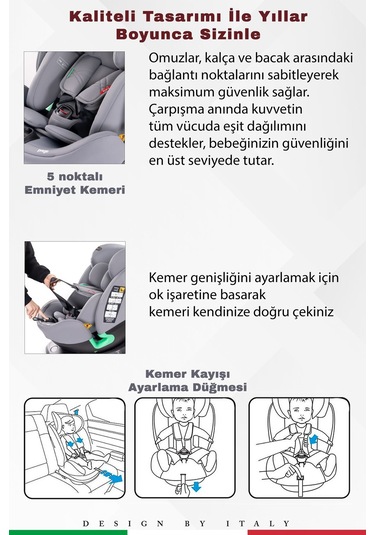 Kaliteli Tasarımı İle Yıllar Boyunca Sizinle

Omuzlar, kalça ve bacak arasındaki bağlantı noktalarını sabitleyerek maksimum güvenlik sağlar. Çarpışma anında kuvvetin tüm vücuda eşit dağılımını destekler, bebeğinizin güvenliğini en üst seviyede tutar.

5 noktalı Emniyet Kemeri

Kemer genişliğini ayarlamak için ok işaretine basarak kemeri kendinize doğru çekiniz

Kemer Kayışı Ayarlama Düğmesi

DESIGN BY ITALY