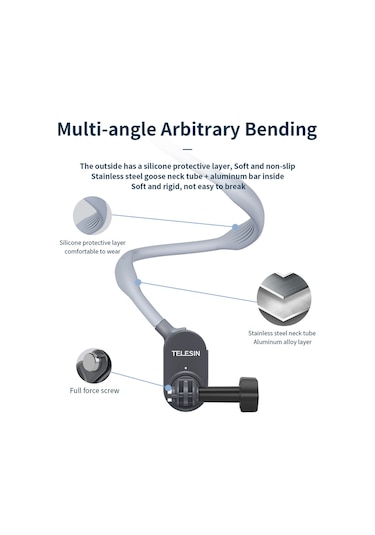 Multi-angle Arbitrary Bending

The outside has a silicone protective layer, Soft and non-slip
Stainless steel goose neck tube + aluminum bar inside
Soft and rigid, not easy to break

Silicone protective layer
comfortable to wear

Stainless steel neck tube
Aluminum alloy layer

TELESIN

Full force screw