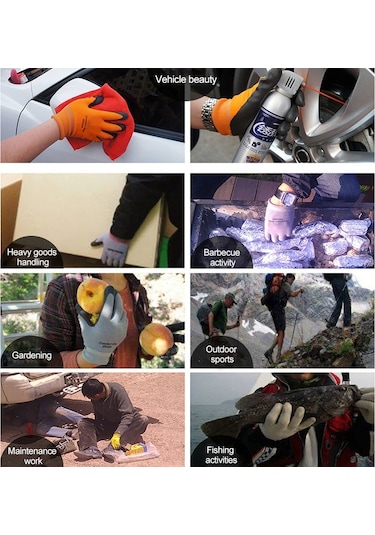 Vehicle beauty

Heavy goods handling

Barbecue activity

Gardening

Outdoor sports

Maintenance work

Fishing activities