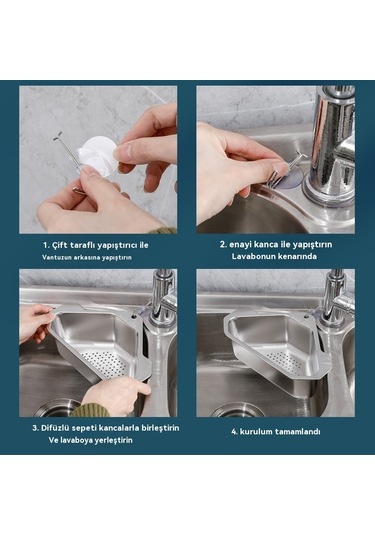 1. Çift taraflı yapıştırıcı ile
Vantuzun arkasına yapıştırın

2. enayi kanca ile yapıştırın
Lavabonun kenarında

3. Difüzlü sepeti kancalarla birleştirin
Ve lavaboya yerleştirin

4. kurulum tamamlandı