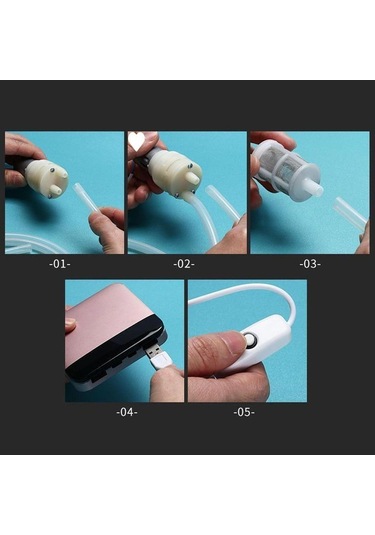 -01-

-02-

-03-

-04-

-05-