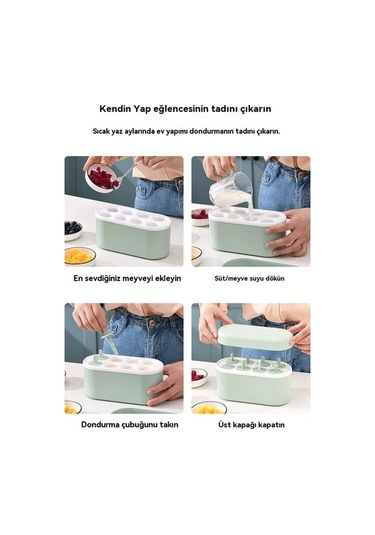 Kendin Yap eğlencesinin tadını çıkarın

Sıcak yaz aylarında ev yapımı dondurmanın tadını çıkarın.

En sevdiğiniz meyveyi ekleyin

Süt/meyve suyu dökün

Dondurma çubuğunu takın

Üst kapağı kapatın