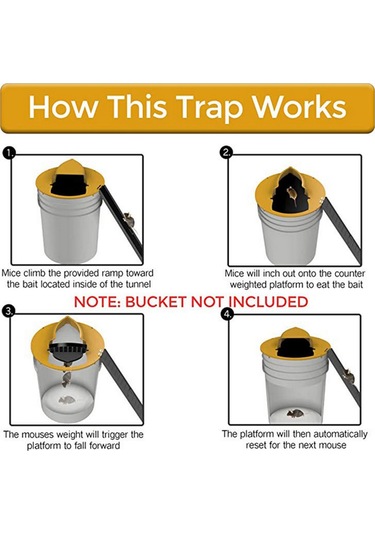 How This Trap Works

1.

Mice climb the provided ramp toward the bait located inside of the tunnel

2.

Mice will inch out onto the counter weighted platform to eat the bait

NOTE: BUCKET NOT INCLUDED

3.

The mouses weight will trigger the platform to fall forward

4.

The platform will then automatically reset for the next mouse