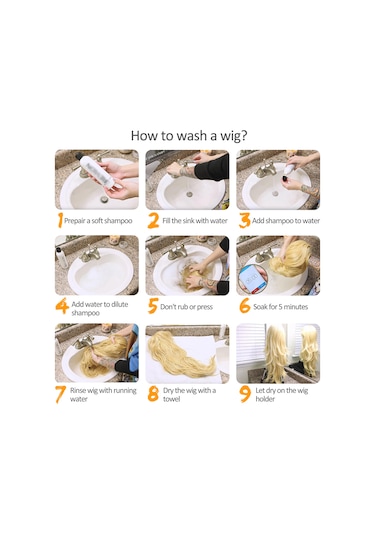 How to wash a wig?

1 Prepair a soft shampoo

2 Fill the sink with water

3 Add shampoo to water

4 Add water to dilute shampoo

5 Don't rub or press

6 Soak for 5 minutes

7 Rinse wig with running water

8 Dry the wig with a towel

9 Let dry on the wig holder