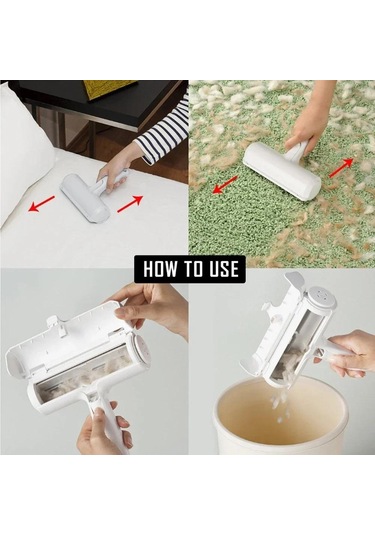 HOW TO USE