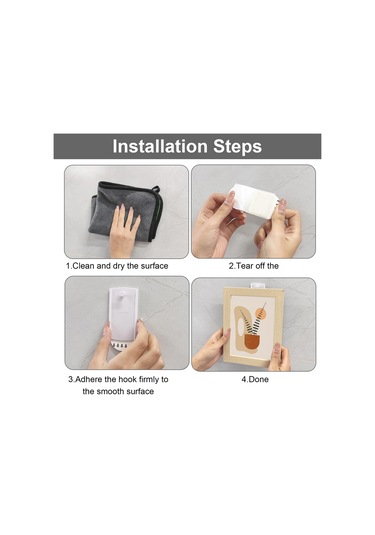 Installation Steps

1.Clean and dry the surface

2.Tear off the

3.Adhere the hook firmly to the smooth surface

4.Done