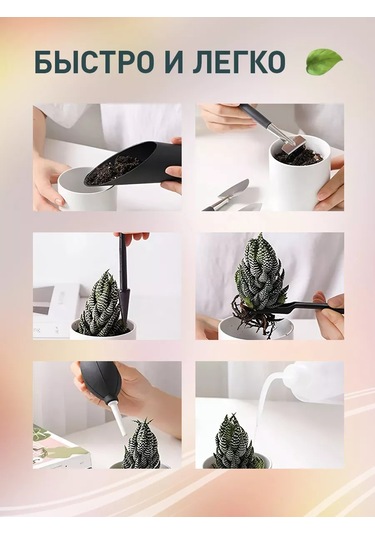 БЫСТРО И ЛЕГКО