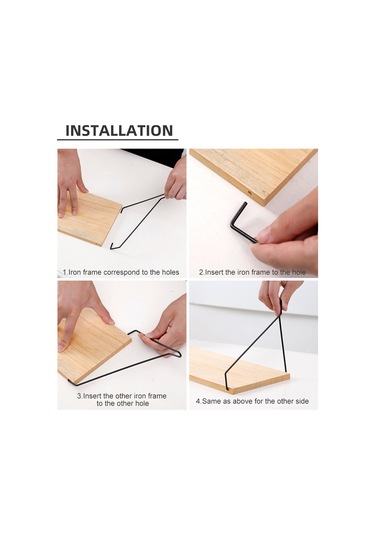 INSTALLATION

1.Iron frame correspond to the holes

2.Insert the iron frame to the hole

3.Insert the other iron frame to the other hole

4.Same as above for the other side