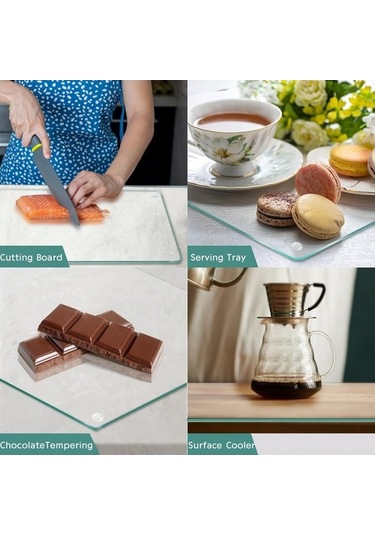 Cutting Board

Serving Tray

ChocolateTempering

Surface Cooler