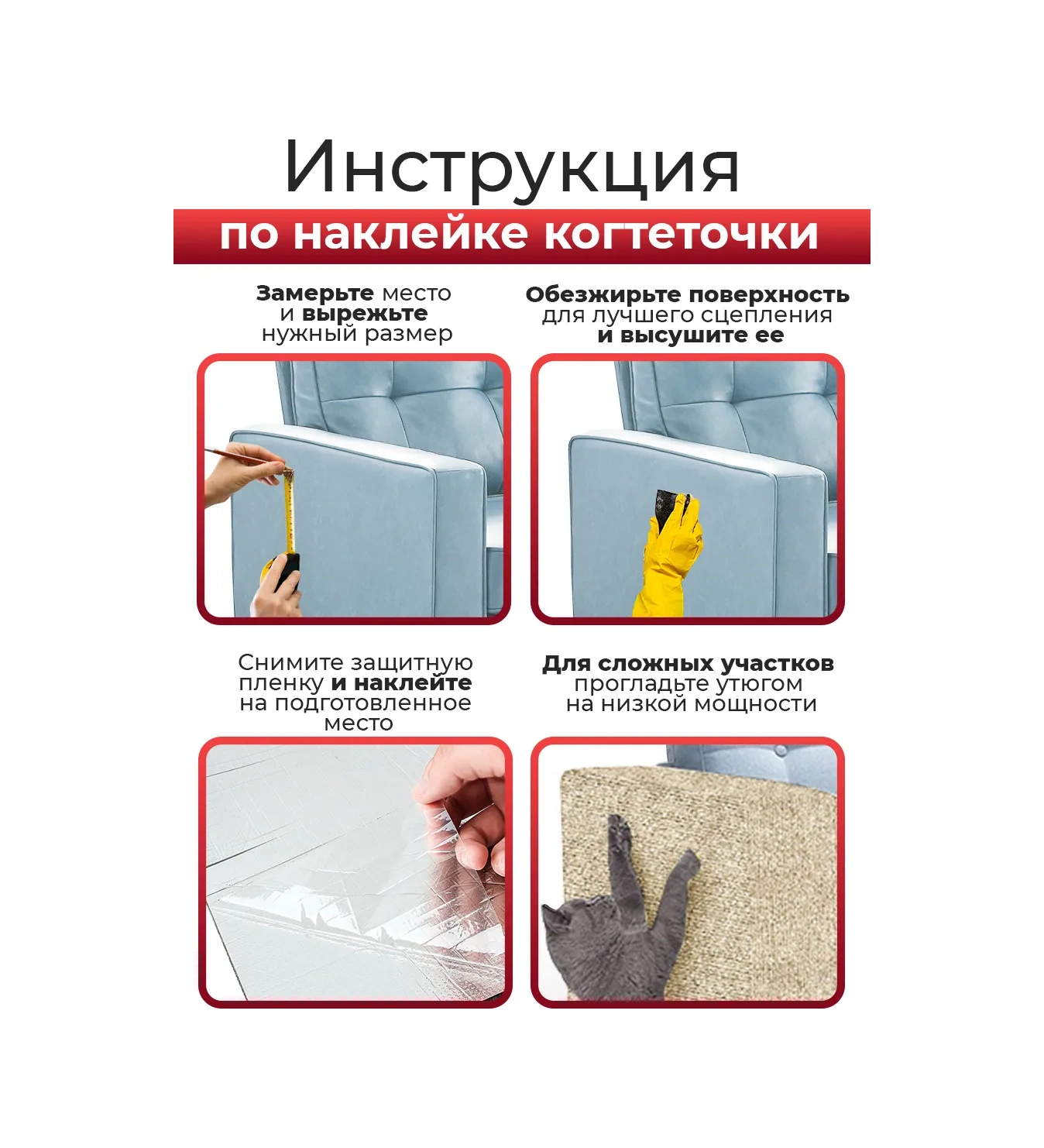 Инструкция
по наклейке когтеточки

Замерьте место и вырежьте нужный размер

Обезжирьте поверхность для лучшего сцепления и высушите ее

Снимите защитную пленку и наклейте на подготовленное место

Для сложных участков прогладьте утюгом на низкой мощности