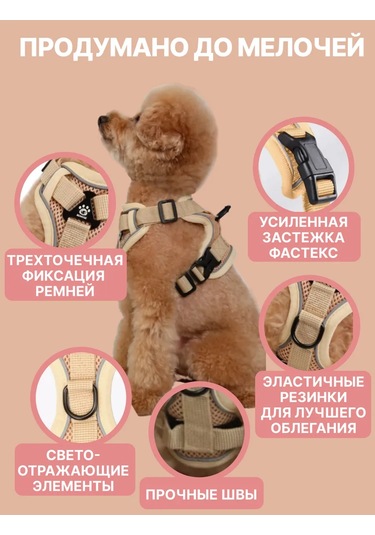 ПРОДУМАНО ДО МЕЛОЧЕЙ

ТРЕХТОЧЕЧНАЯ ФИКСАЦИЯ РЕМНЕЙ

УСИЛЕННАЯ ЗАСТЕЖКА ФАСТЕКС

ЭЛАСТИЧНЫЕ РЕЗИНКИ ДЛЯ ЛУЧШЕГО ОБЛЕГАНИЯ

СВЕТО-ОТРАЖАЮЩИЕ ЭЛЕМЕНТЫ

ПРОЧНЫЕ ШВЫ