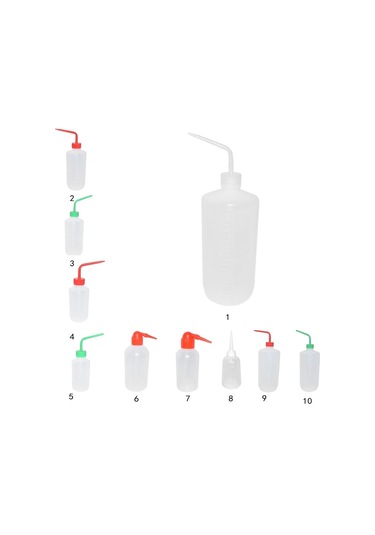 2

3

4

5

1

6

7

8

9

10