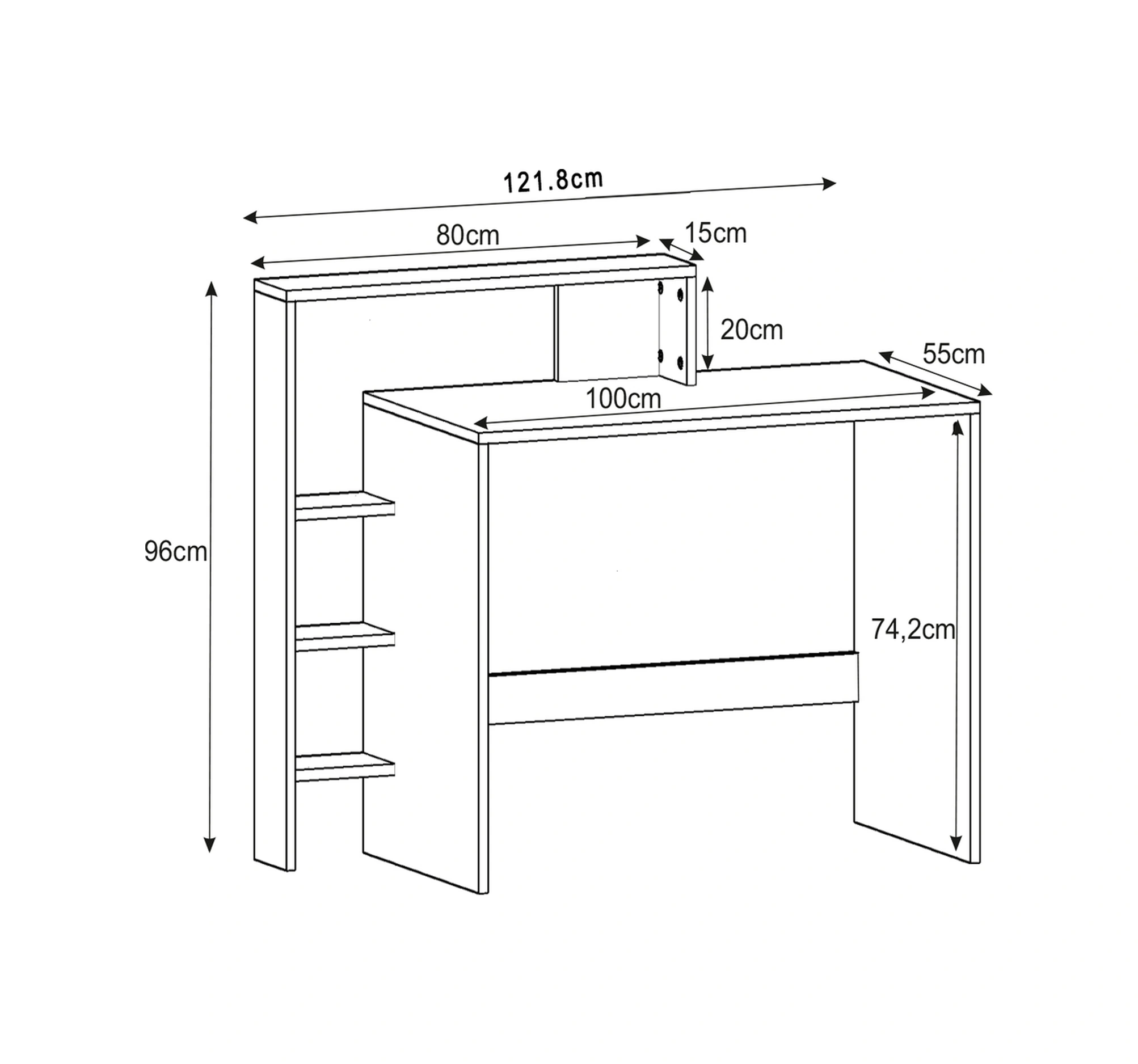 121.8cm
80cm
15cm
20cm
55cm
100cm
96cm
74,2cm