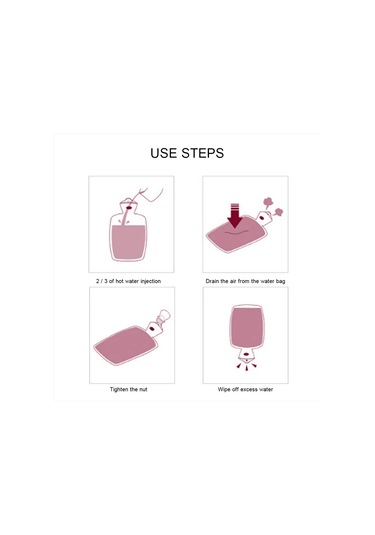 USE STEPS

2 / 3 of hot water injection

Drain the air from the water bag

Tighten the nut

Wipe off excess water