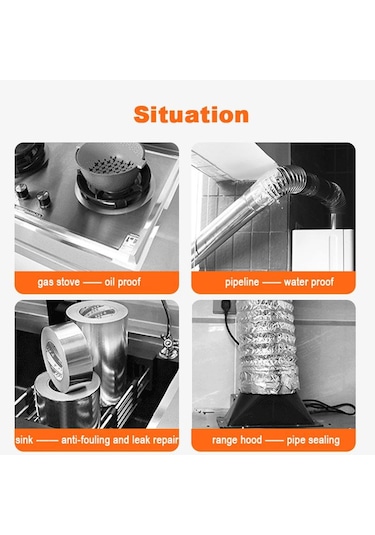 Situation

gas stove —— oil proof

pipeline —— water proof

sink —— anti-fouling and leak repair

range hood —— pipe sealing