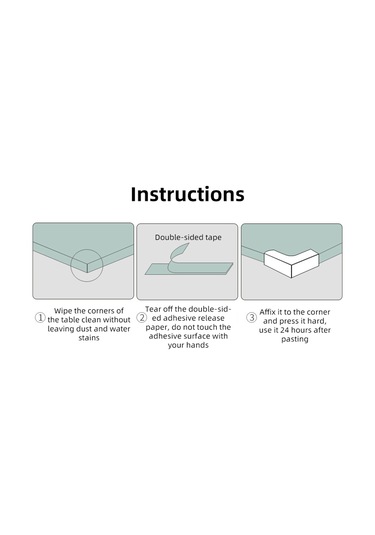 Instructions

Double-sided tape

① Wipe the corners of the table clean without leaving dust and water stains

② Tear off the double-sided adhesive release paper, do not touch the adhesive surface with your hands

③ Affix it to the corner and press it hard, use it 24 hours after pasting