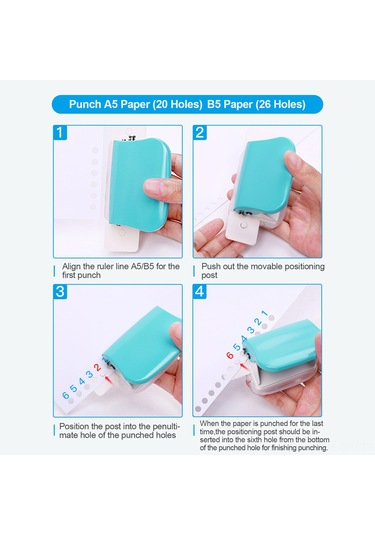 Punch A5 Paper (20 Holes) B5 Paper (26 Holes)

1

Align the ruler line A5/B5 for the first punch

2

Push out the movable positioning post

3

6 5 4 3 2

Position the post into the penultimate hole of the punched holes

4

6 5 4 3 2 1

When the paper is punched for the last time,the positioning post should be inserted into the sixth hole from the bottom of the punched hole for finishing punching.