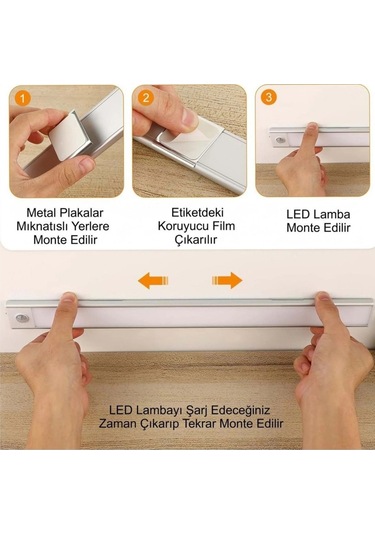 1

Metal Plakalar Mıknatıslı Yerlere Monte Edilir

2

Etiketdeki Koruyucu Film Çıkarılır

3

LED Lamba Monte Edilir

LED Lambayı Şarj Edeceğiniz Zaman Çıkarıp Tekrar Monte Edilir