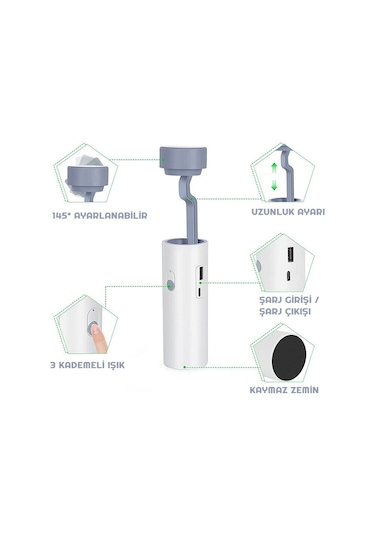 145° AYARLANABİLİR

UZUNLUK AYARI

ŞARJ GİRİŞİ / ŞARJ ÇIKIŞI

3 KADEMELİ IŞIK

KAYMAZ ZEMİN