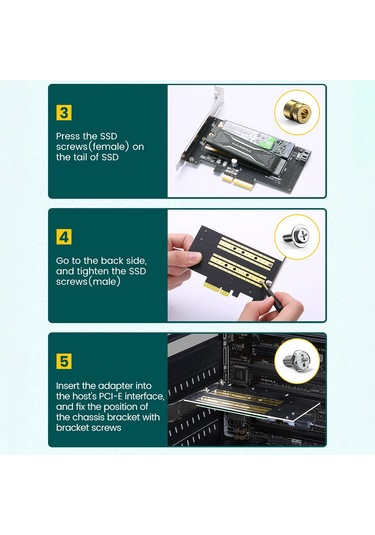 3

Press the SSD screws(female) on the tail of SSD

4

Go to the back side, and tighten the SSD screws(male)

5

Insert the adapter into the host's PCI-E interface, and fix the position of the chassis bracket with bracket screws