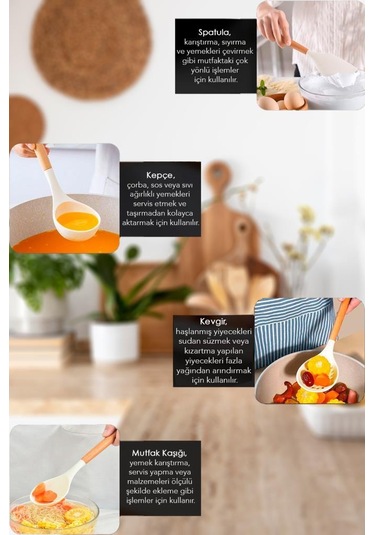 Spatula,
karıştırma, sıyırma ve yemekleri çevirmek gibi mutfaktaki çok yönlü işlemler için kullanılır.

Kepçe,
çorba, sos veya sıvı ağırlıklı yemekleri servis etmek ve taşırmadan kolayca aktarmak için kullanılır.

Kevgir,
haşlanmış yiyecekleri sudan süzmek veya kızartma yapılan yiyecekleri fazla yağından arındırmak için kullanılır.

Mutfak Kaşığı,
yemek karıştırma, servis yapma veya malzemeleri ölçülü şekilde ekleme gibi işlemler için kullanır.