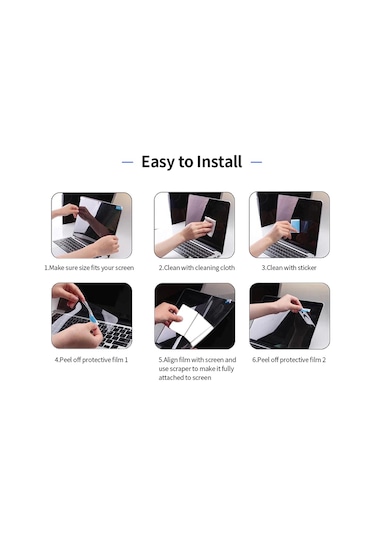 — Easy to Install —

1.Make sure size fits your screen

2.Clean with cleaning cloth

3.Clean with sticker

4.Peel off protective film 1

5.Align film with screen and use scraper to make it fully attached to screen

6.Peel off protective film 2