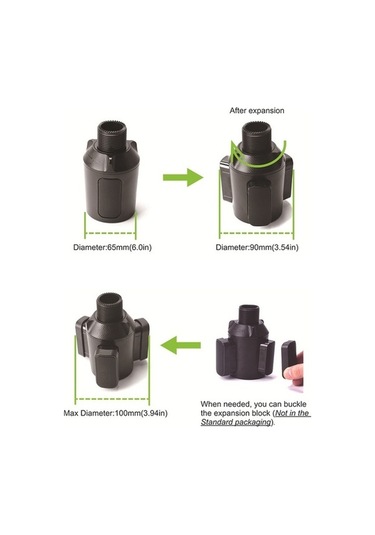 After expansion

Diameter:65mm(6.0in)

Diameter:90mm(3.54in)

Max Diameter:100mm(3.94in)

When needed, you can buckle the expansion block (Not in the Standard packaging).