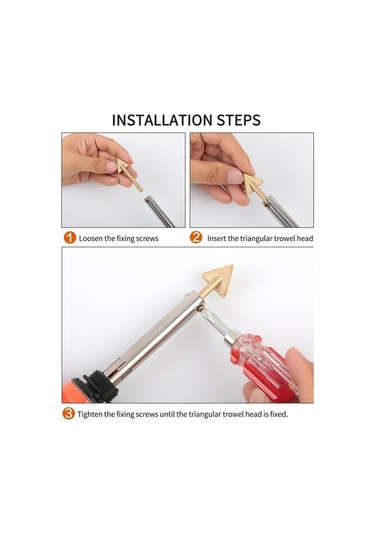 INSTALLATION STEPS

1 Loosen the fixing screws

2 Insert the triangular trowel head

3 Tighten the fixing screws until the triangular trowel head is fixed.