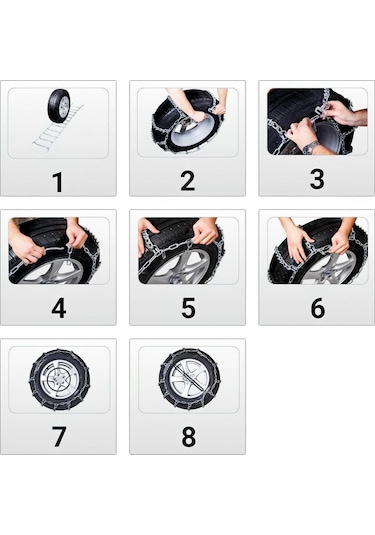 1

2

3

4

5

6

7

8