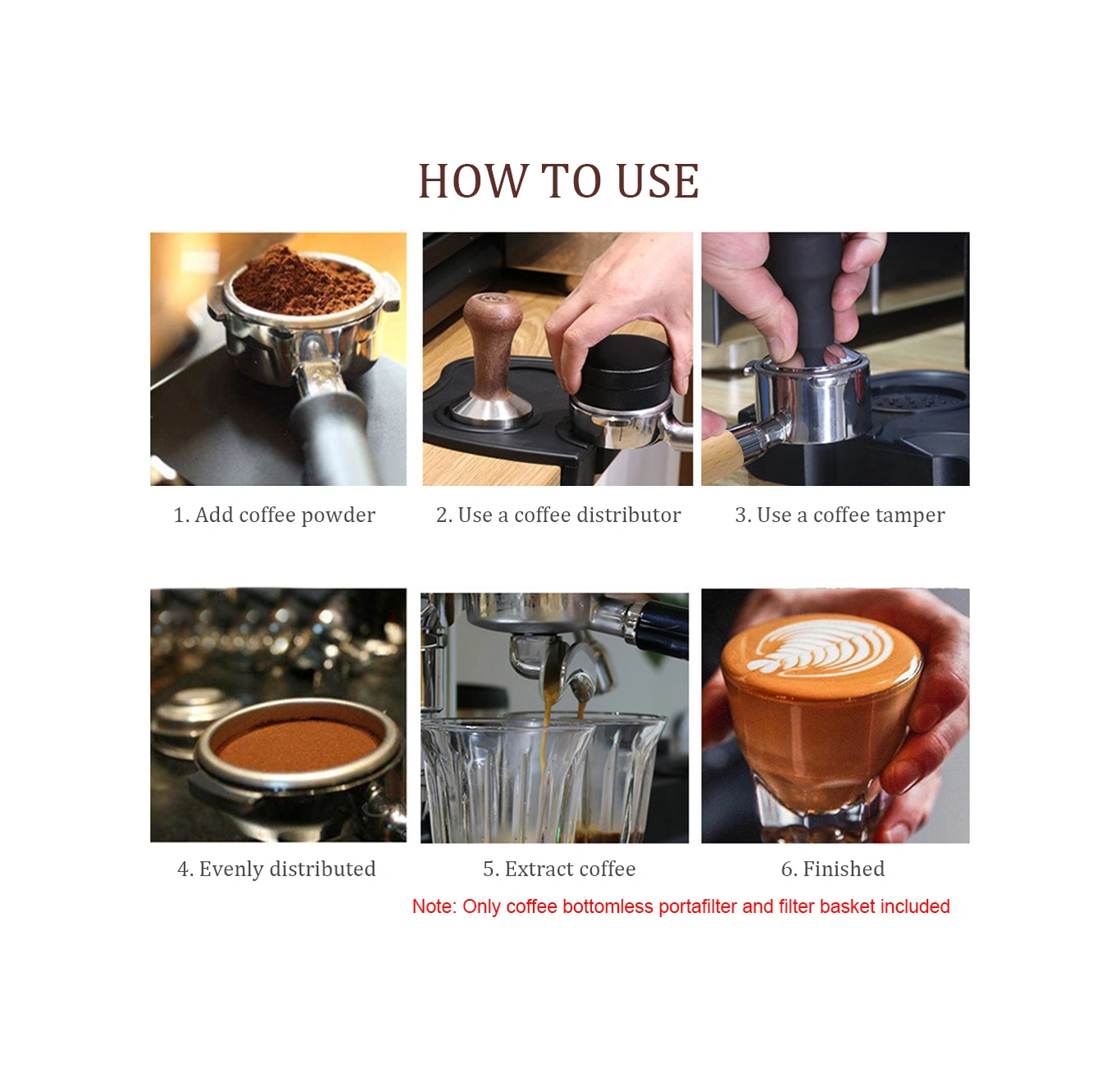 HOW TO USE

1. Add coffee powder

2. Use a coffee distributor

3. Use a coffee tamper

4. Evenly distributed

5. Extract coffee

6. Finished

Note: Only coffee bottomless portafilter and filter basket included