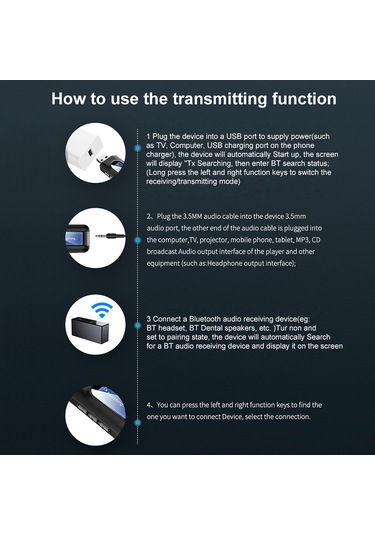 How to use the transmitting function

1 Plug the device into a USB port to supply power(such as TV, Computer, USB charging port on the phone charger), the device will automatically Start up, the screen will display "Tx Searching, then enter BT search status; (Long press the left and right function keys to switch the receiving/transmitting mode)

2、Plug the 3.5MM audio cable into the device 3.5mm audio port, the other end of the audio cable is plugged into the computer,TV, projector, mobile phone, tablet, MP3, CD broadcast Audio output interface of the player and other equipment (such as:Headphone output interface);

3 Connect a Bluetooth audio receiving device(eg: BT headset, BT Dental speakers, etc. )Tur non and set to pairing state, the device will automatically Search for a BT audio receiving device and display it on the screen

4、You can press the left and right function keys to find the one you want to connect Device, select the connection.