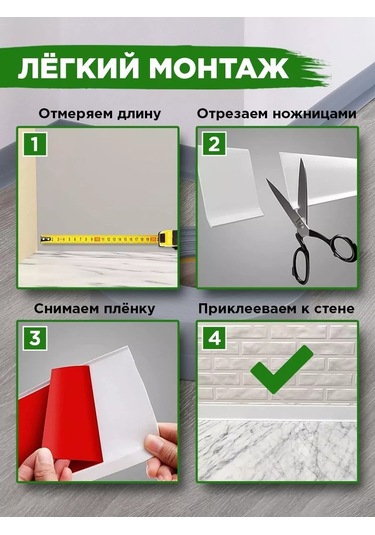 ЛЁГКИЙ МОНТАЖ

Отмеряем длину

1

Отрезаем ножницами

2

Снимаем плёнку

3

Приклееваем к стене

4