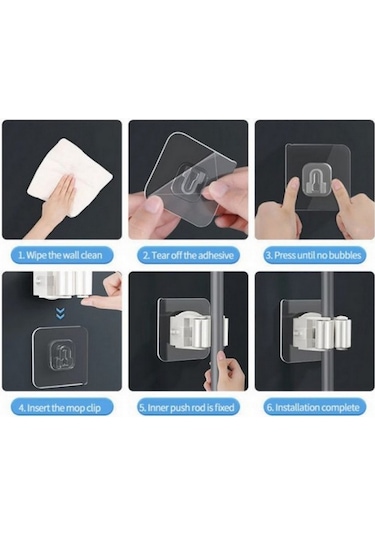 1. Wipe the wall clean

2. Tear off the adhesive

3. Press until no bubbles

4. Insert the mop clip

5. Inner push rod is fixed

6. Installation complete