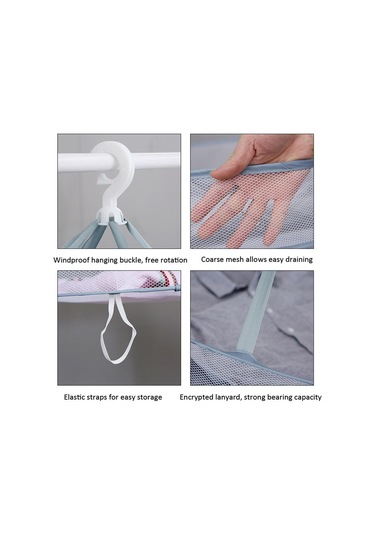 Windproof hanging buckle, free rotation

Coarse mesh allows easy draining

Elastic straps for easy storage

Encrypted lanyard, strong bearing capacity