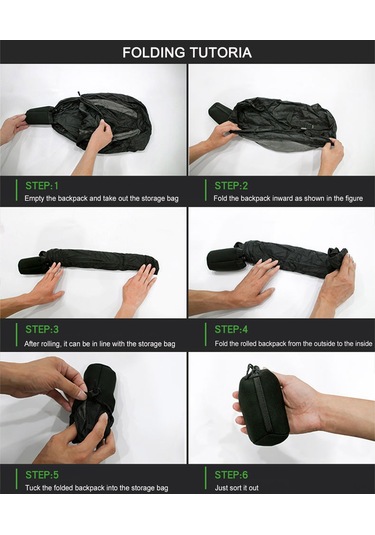 FOLDING TUTORIA

STEP:1
Empty the backpack and take out the storage bag

STEP:2
Fold the backpack inward as shown in the figure

STEP:3
After rolling, it can be in line with the storage bag

STEP:4
Fold the rolled backpack from the outside to the inside

STEP:5
Tuck the folded backpack into the storage bag

STEP:6
Just sort it out