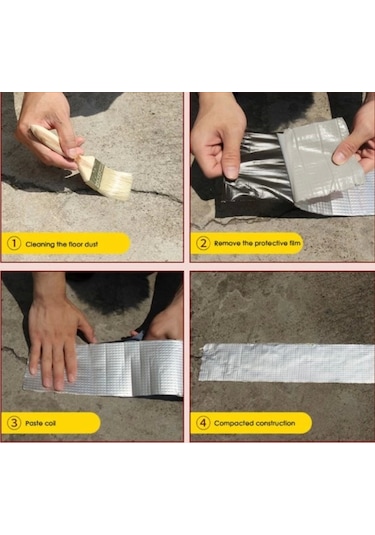 1 Cleaning the floor dust

2 Remove the protective film

3 Paste coil

4 Compacted construction