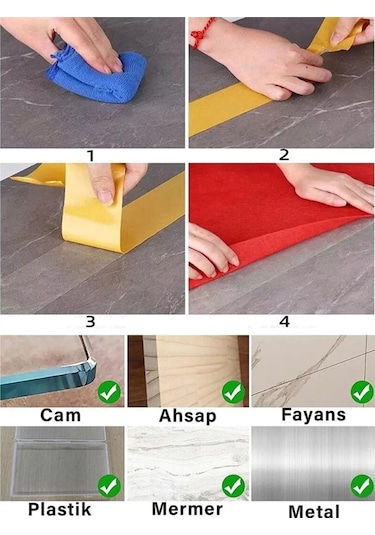 1
2
3
4
Cam
Ahsap
Fayans
Plastik
Mermer
Metal